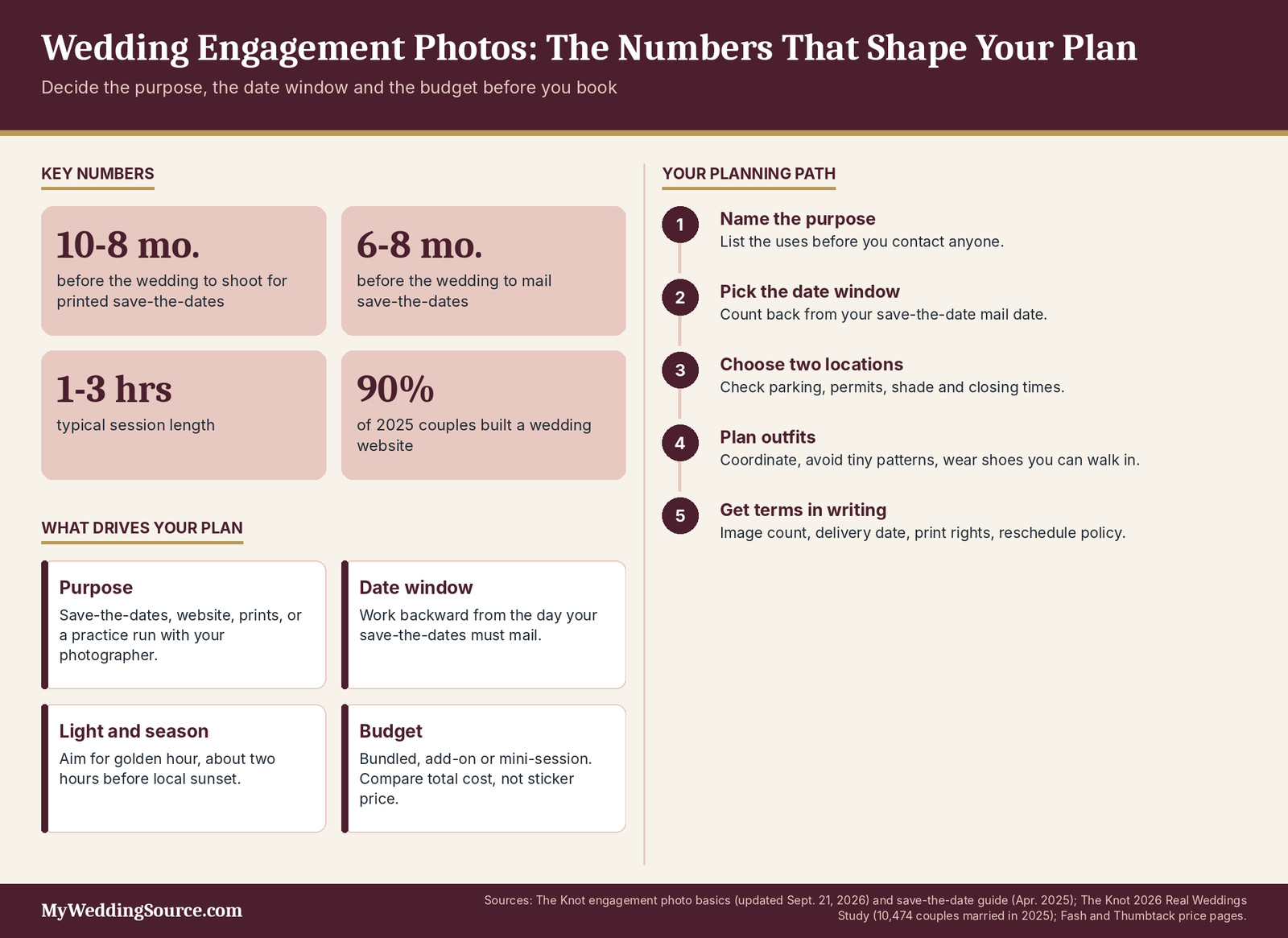 Wedding Engagement Photos: The Numbers That Shape Your Plan

Decide the purpose, the date window and the budget before you book

KEY NUMBERS

10-8 mo.

before the wedding to shoot for printed save-the-dates

6-8 mo.

before the wedding to mail save-the-dates

1-3 hrs

typical session length

90%

of 2025 couples built a wedding website

WHAT DRIVES YOUR PLAN

Purpose

Save-the-dates, website, prints, or a practice run with your photographer.

Date window

Work backward from the day your save-the-dates must mail.

Light and season

Aim for golden hour, about two hours before local sunset.

Budget

Bundled, add-on or mini-session. Compare total cost, not sticker price.

YOUR PLANNING PATH

1
Name the purpose
List the uses before you contact anyone.

2
Pick the date window
Count back from your save-the-date mail date.

3
Choose two locations
Check parking, permits, shade and closing times.

4
Plan outfits
Coordinate, avoid tiny patterns, wear shoes you can walk in.

5
Get terms in writing
Image count, delivery date, print rights, reschedule policy.

MyWeddingSource.com

Sources: The Knot engagement photo basics (updated Sept. 21, 2026) and save-the-date guide (Apr. 2025); The Knot 2026 Real Weddings Study (10,474 couples married in 2025); Fash and Thumbtack price pages.